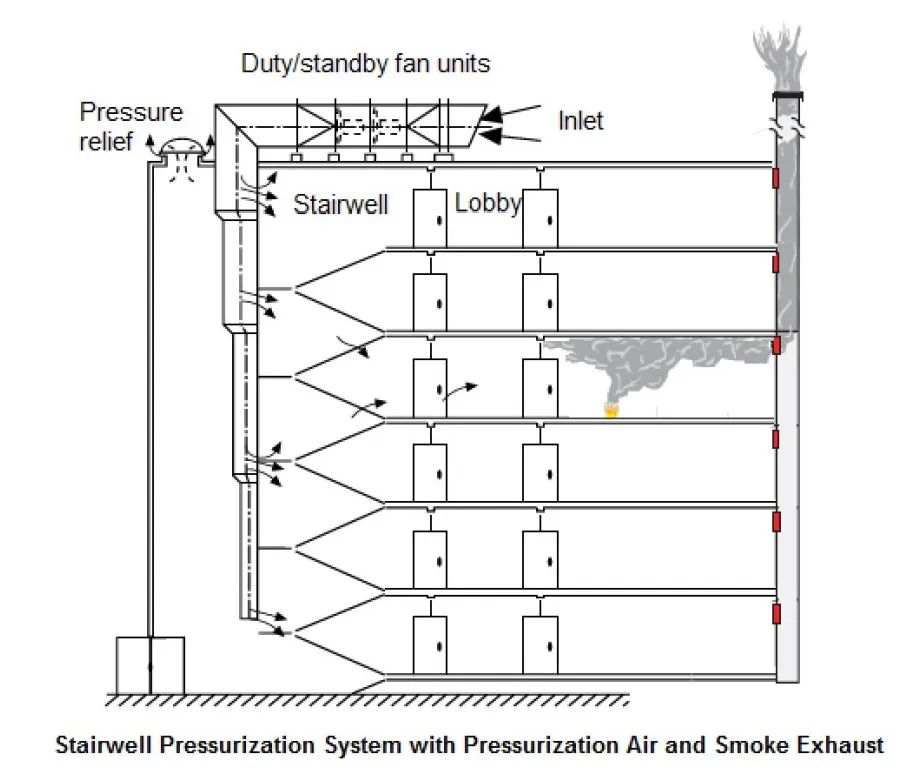 Duty/standby fan units

Pressure relief

Inlet

Stairwell

Lobby

Stairwell Pressurization System with Pressurization Air and Smoke Exhaust